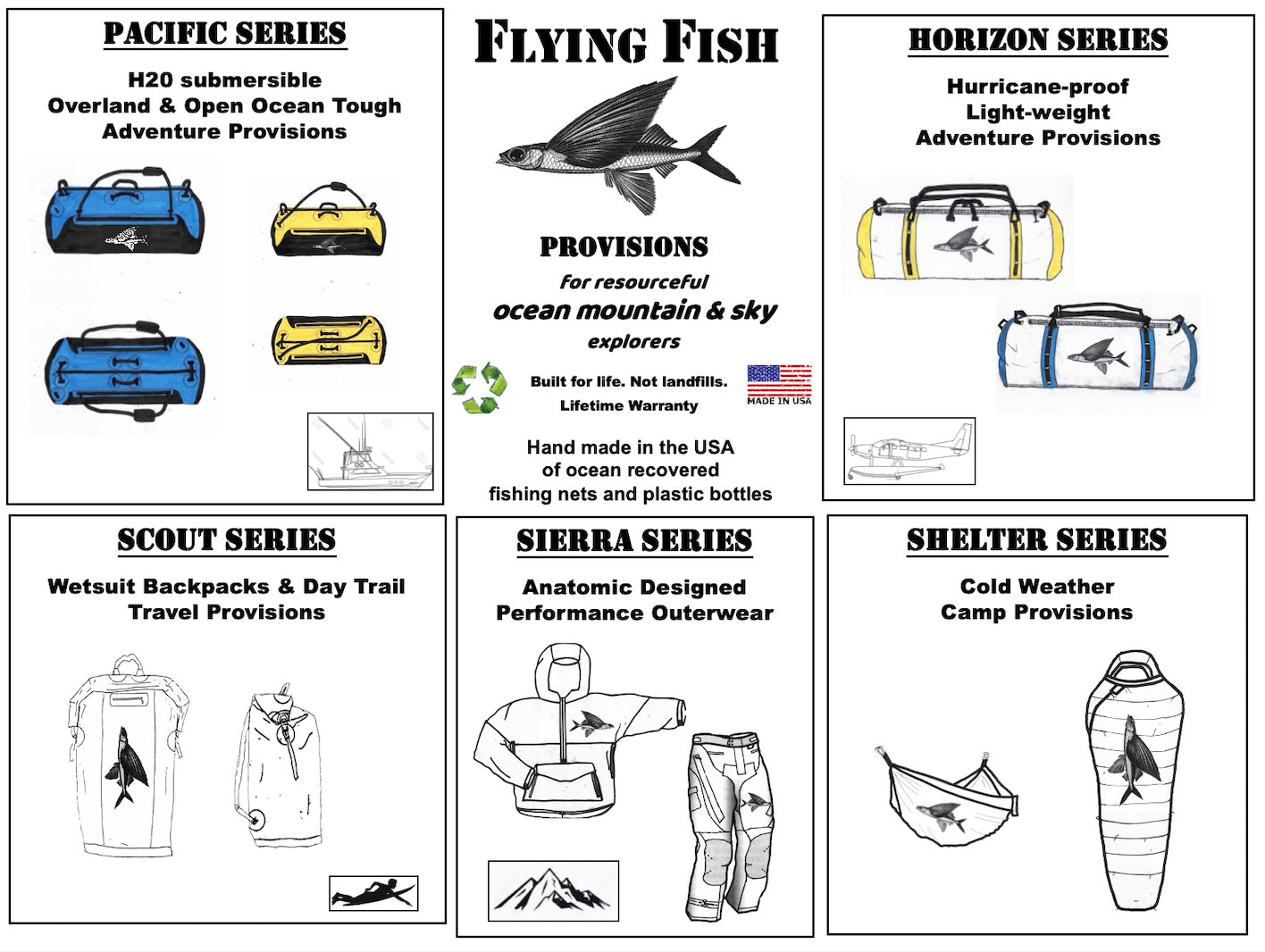 PACIFIC SERIES

H20 submersible
Overland & Open Ocean Tough
Adventure Provisions

FLYING FISH

PROVISIONS
for resourceful
ocean mountain & sky
explorers

Built for life. Not landfills.
Lifetime Warranty

MADE IN USA

Hand made in the USA
of ocean recovered
fishing nets and plastic bottles

HORIZON SERIES

Hurricane-proof
Light-weight
Adventure Provisions

SCOUT SERIES

Wetsuit Backpacks & Day Trail
Travel Provisions

SIERRA SERIES

Anatomic Designed
Performance Outerwear

SHELTER SERIES

Cold Weather
Camp Provisions